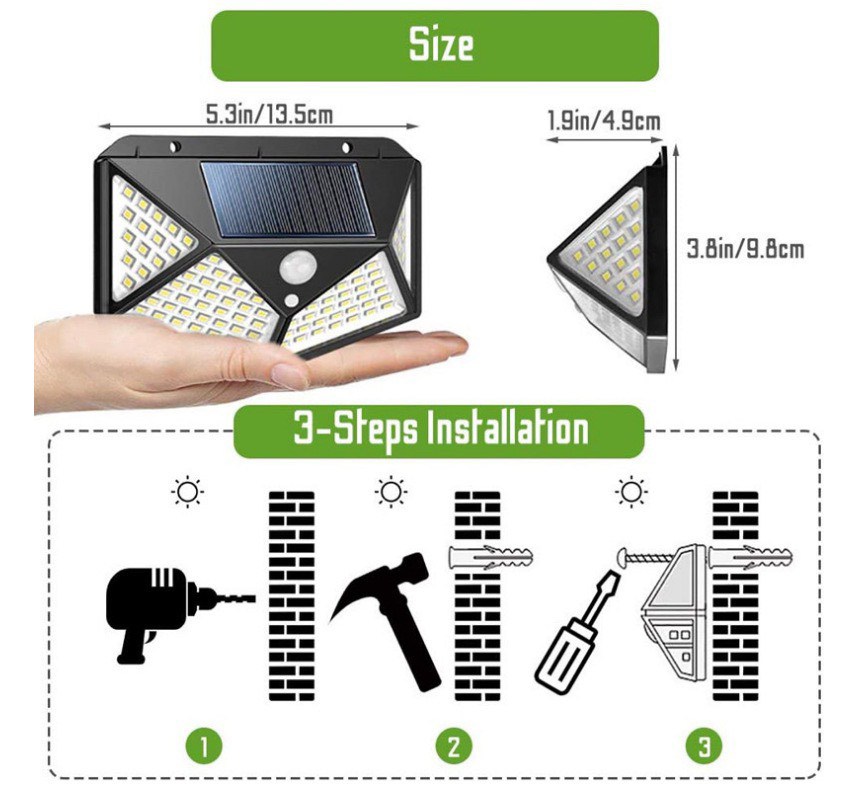 Size

5.3in/13.5cm

1.9in/4.9cm

3.8in/9.8cm

3-Steps Installation

1

2

3